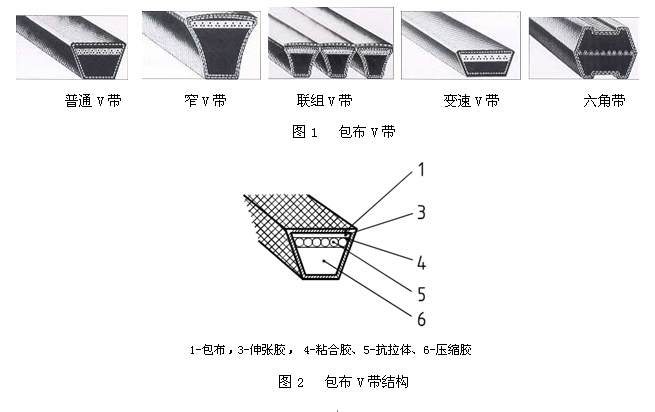 普通 V 带

窄 V 带

联组 V 带

变速 V 带

六角带

图 1　包布 V 带

1

3

4

5

6

1-包布，3-伸张胶， 4-粘合胶、5-抗拉体、6-压缩胶

图 2　包布 V 带结构